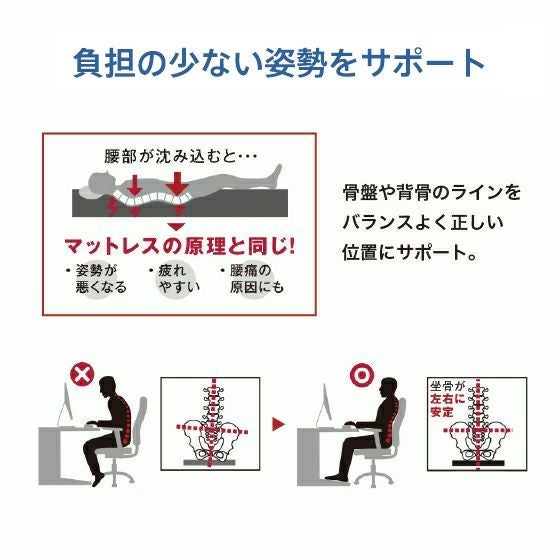 負担の少ない姿勢をサポート

腰部が沈み込むと…

マットレスの原理と同じ!

・姿勢が悪くなる

・疲れやすい

・腰痛の原因にも

骨盤や背骨のラインをバランスよく正しい位置にサポート。

坐骨が左右に安定