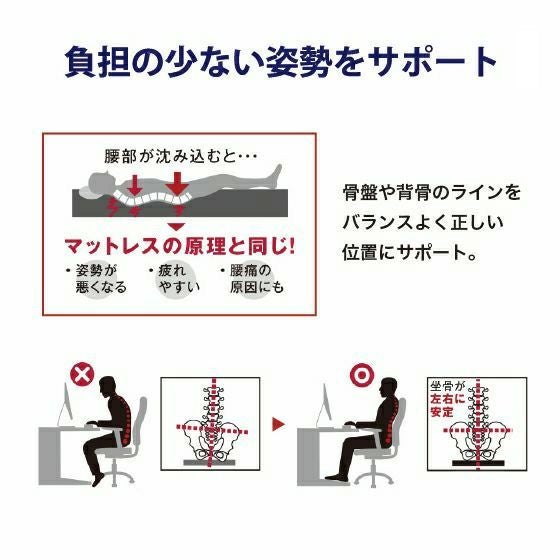 負担の少ない姿勢をサポート

腰部が沈み込むと…

マットレスの原理と同じ!

・姿勢が悪くなる

・疲れやすい

・腰痛の原因にも

骨盤や背骨のラインをバランスよく正しい位置にサポート。

坐骨が左右に安定