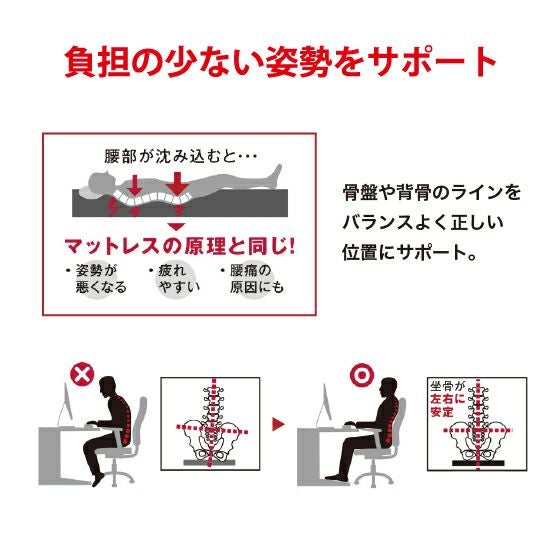 負担の少ない姿勢をサポート

腰部が沈み込むと…

マットレスの原理と同じ!

・姿勢が悪くなる

・疲れやすい

・腰痛の原因にも

骨盤や背骨のラインをバランスよく正しい位置にサポート。

坐骨が左右に安定